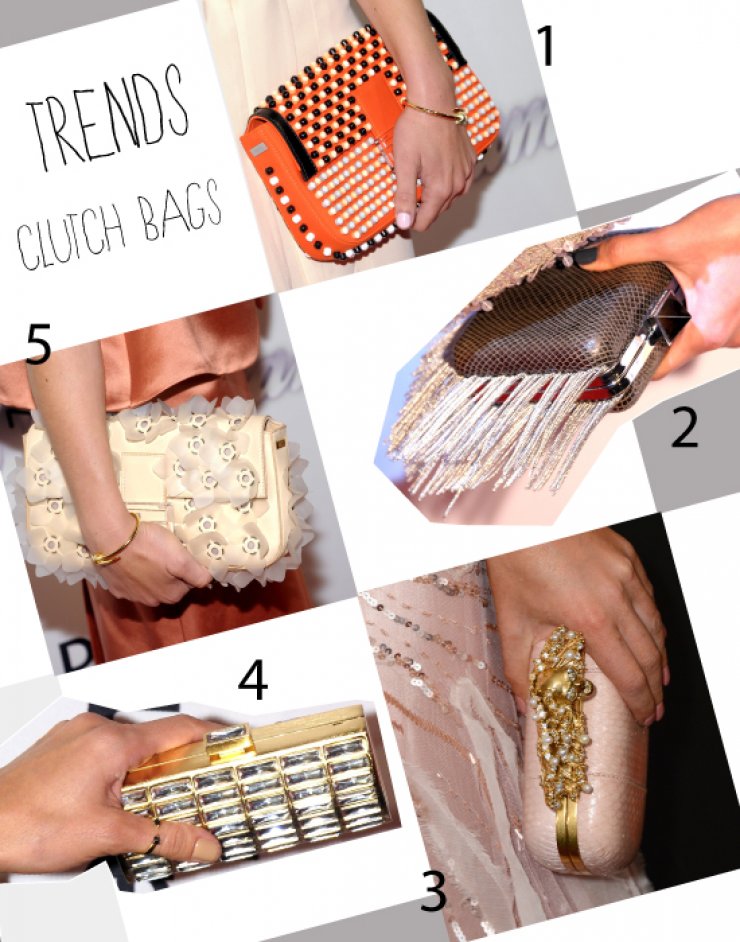 TRENDS
CLUTCH BAGS

1

5

2

4

3